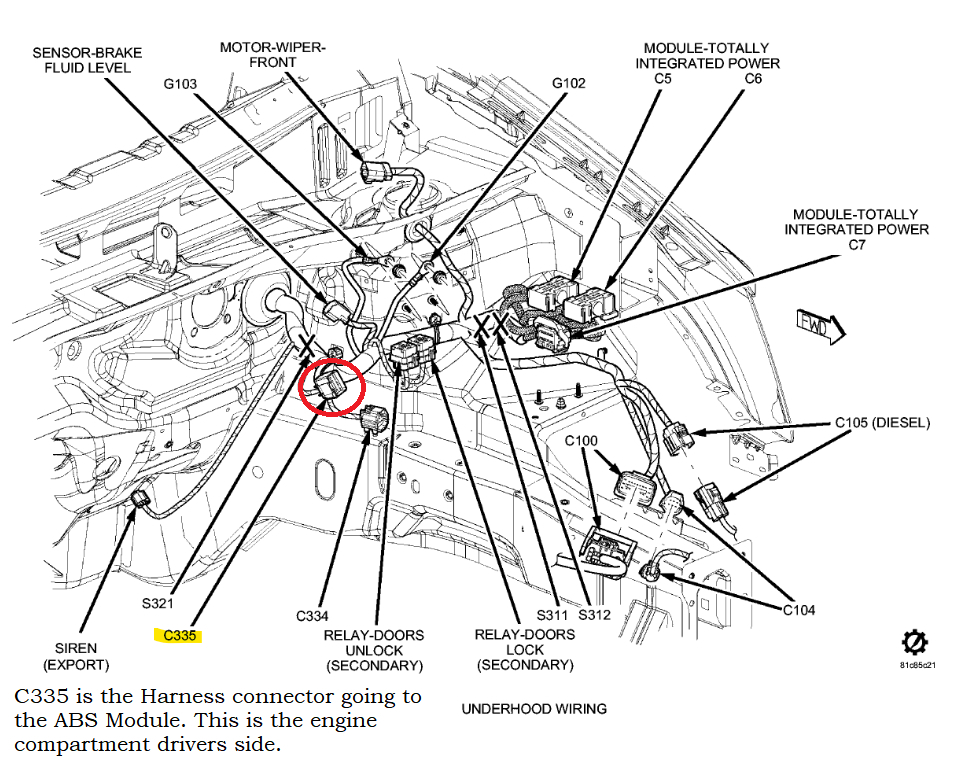 SENSOR-BRAKE FLUID LEVEL

MOTOR-WIPER-FRONT

G103

G102

MODULE-TOTALLY INTEGRATED POWER C5 C6

MODULE-TOTALLY INTEGRATED POWER C7

FWD

C105 (DIESEL)

C100

C104

S321

C335

C334

S311

S312

SIREN (EXPORT)

RELAY-DOORS UNLOCK (SECONDARY)

RELAY-DOORS LOCK (SECONDARY)

81c65c21

C335 is the Harness connector going to the ABS Module. This is the engine compartment drivers side.

UNDERHOOD WIRING