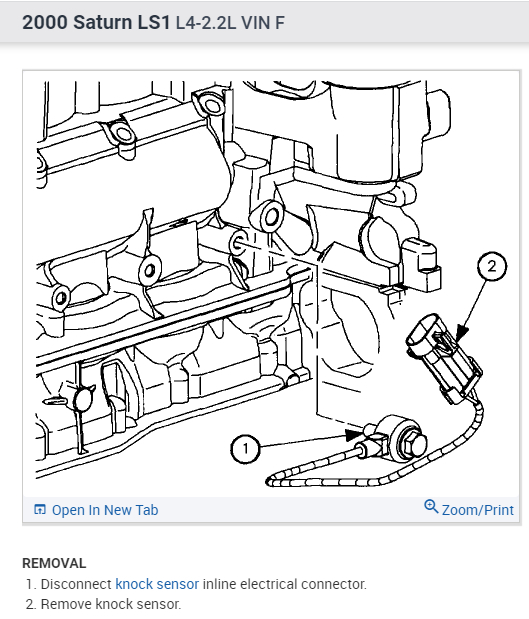 2000 Saturn LS1 L4-2.2L VIN F

2

1

Open In New Tab

Zoom/Print

REMOVAL

1. Disconnect knock sensor inline electrical connector.
2. Remove knock sensor.