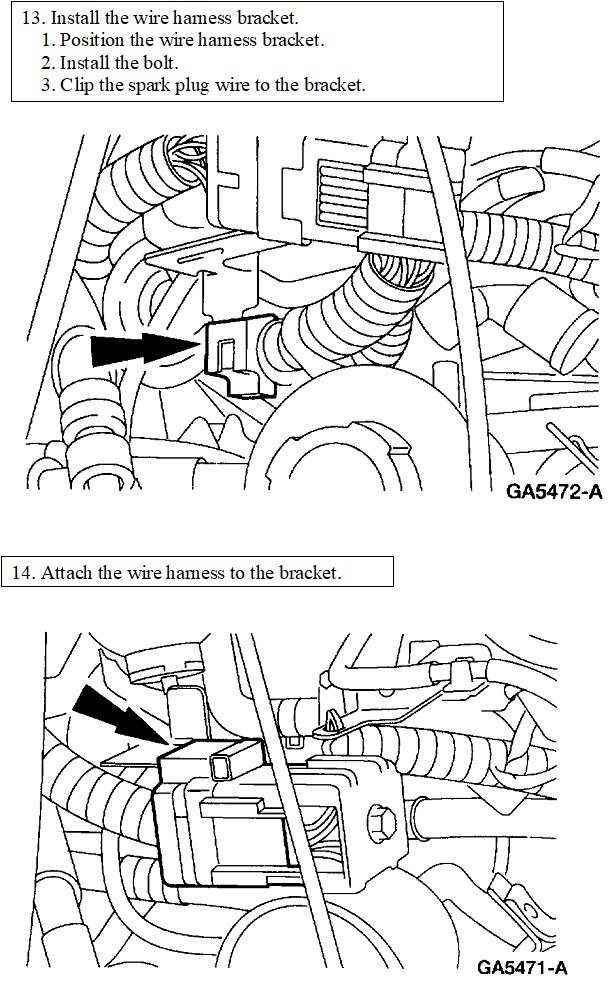 13. Install the wire harness bracket.
1. Position the wire harness bracket.
2. Install the bolt.
3. Clip the spark plug wire to the bracket.

GA5472-A

14. Attach the wire harness to the bracket.

GA5471-A