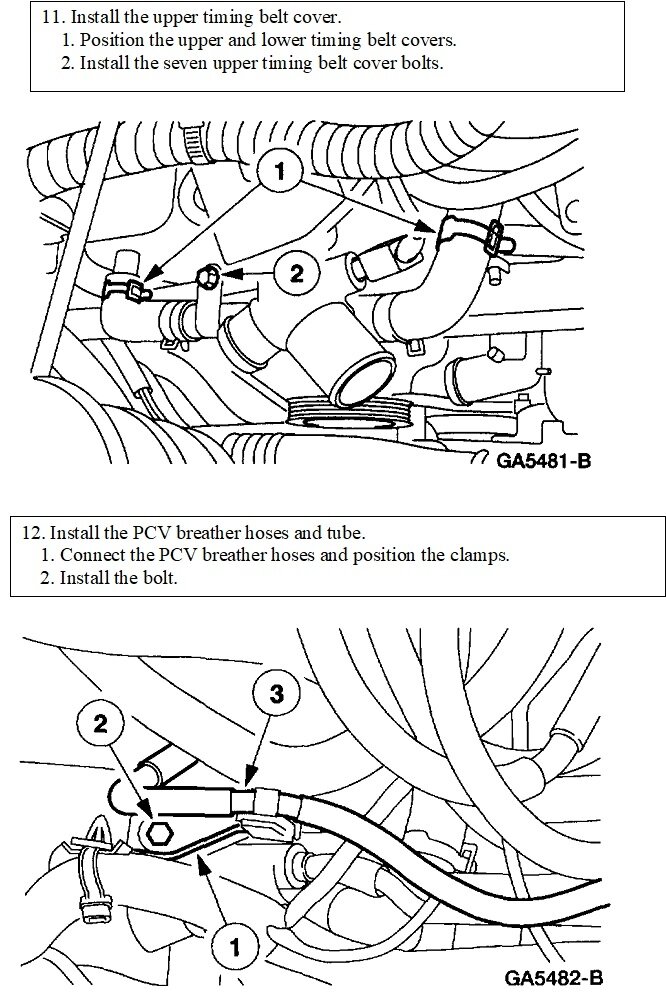 11. Install the upper timing belt cover.
1. Position the upper and lower timing belt covers.
2. Install the seven upper timing belt cover bolts.

1
2
GA5481-B

12. Install the PCV breather hoses and tube.
1. Connect the PCV breather hoses and position the clamps.
2. Install the bolt.

3
2
1
GA5482-B