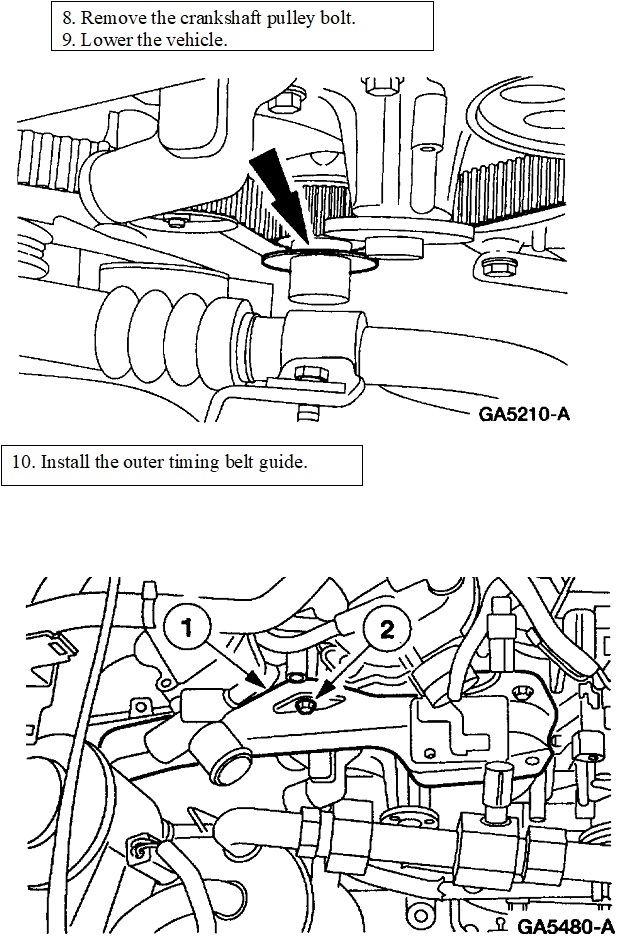 8. Remove the crankshaft pulley bolt.
9. Lower the vehicle.

GA5210-A

10. Install the outer timing belt guide.

1

2

GA5480-A