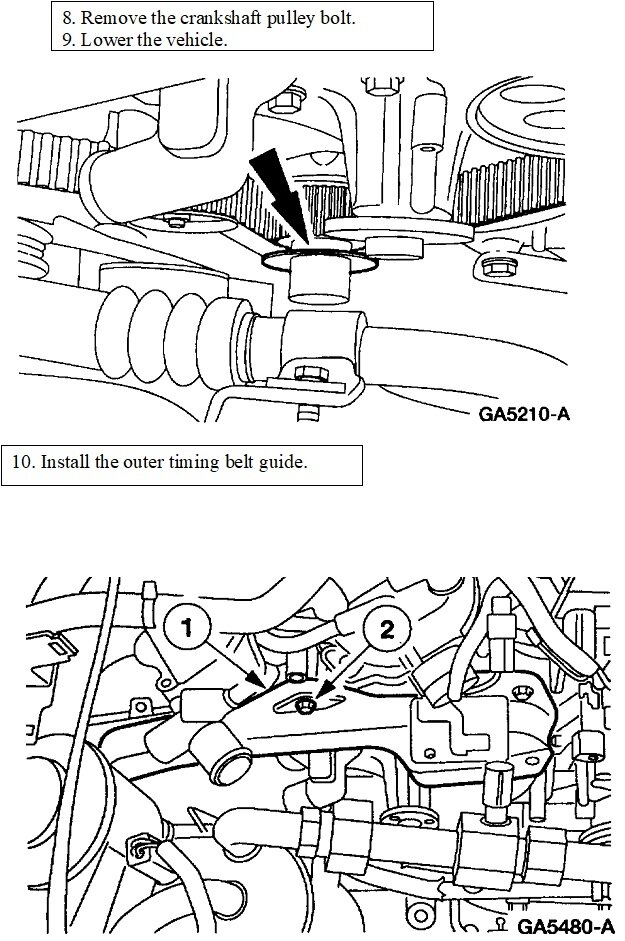 8. Remove the crankshaft pulley bolt.
9. Lower the vehicle.

GA5210-A

10. Install the outer timing belt guide.

1

2

GA5480-A