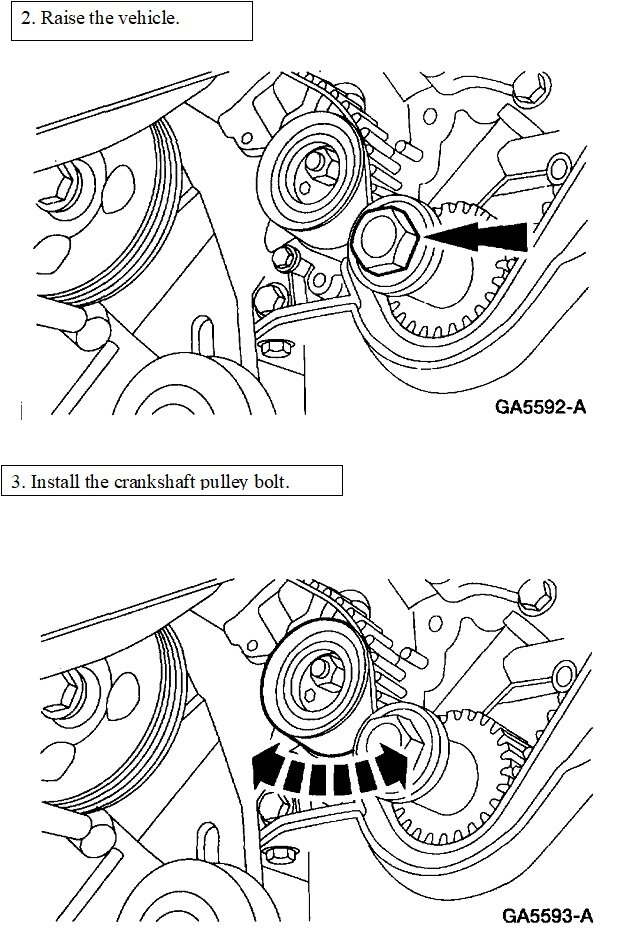 2. Raise the vehicle.

GA5592-A

3. Install the crankshaft pulley bolt.

GA5593-A