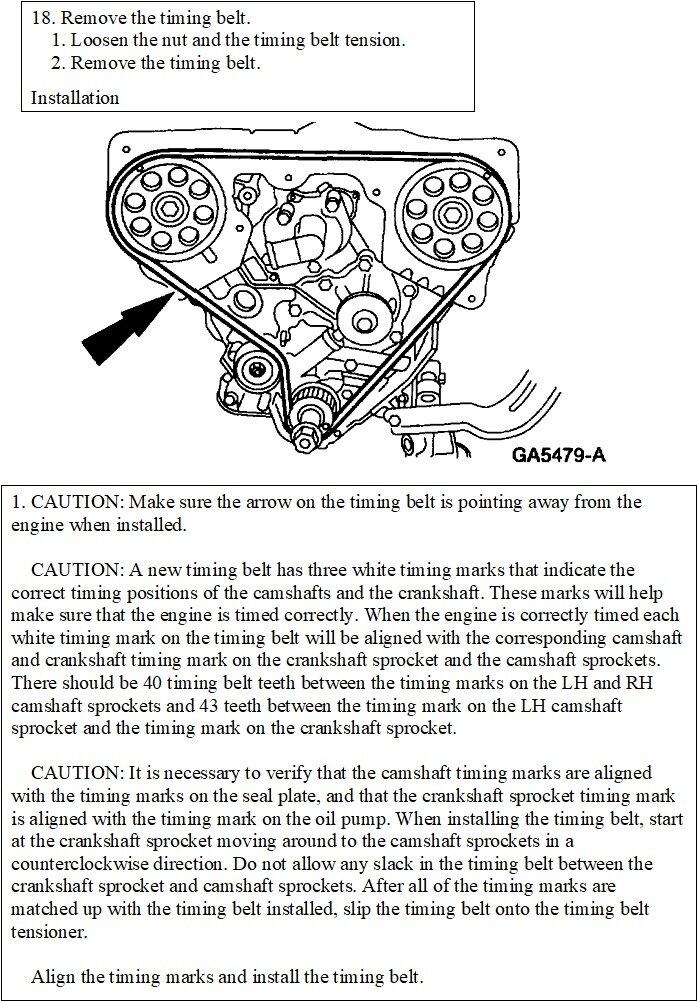 18. Remove the timing belt.
1. Loosen the nut and the timing belt tension.
2. Remove the timing belt.

Installation

GA5479-A

1. CAUTION: Make sure the arrow on the timing belt is pointing away from the engine when installed.

CAUTION: A new timing belt has three white timing marks that indicate the correct timing positions of the camshafts and the crankshaft. These marks will help make sure that the engine is timed correctly. When the engine is correctly timed each white timing mark on the timing belt will be aligned with the corresponding camshaft and crankshaft timing mark on the crankshaft sprocket and the camshaft sprockets. There should be 40 timing belt teeth between the timing marks on the LH and RH camshaft sprockets and 43 teeth between the timing mark on the LH camshaft sprocket and the timing mark on the crankshaft sprocket.

CAUTION: It is necessary to verify that the camshaft timing marks are aligned with the timing marks on the seal plate, and that the crankshaft sprocket timing mark is aligned with the timing mark on the oil pump. When installing the timing belt, start at the crankshaft sprocket moving around to the camshaft sprockets in a counterclockwise direction. Do not allow any slack in the timing belt between the crankshaft sprocket and camshaft sprockets. After all of the timing marks are matched up with the timing belt installed, slip the timing belt onto the timing belt tensioner.

Align the timing marks and install the timing belt.