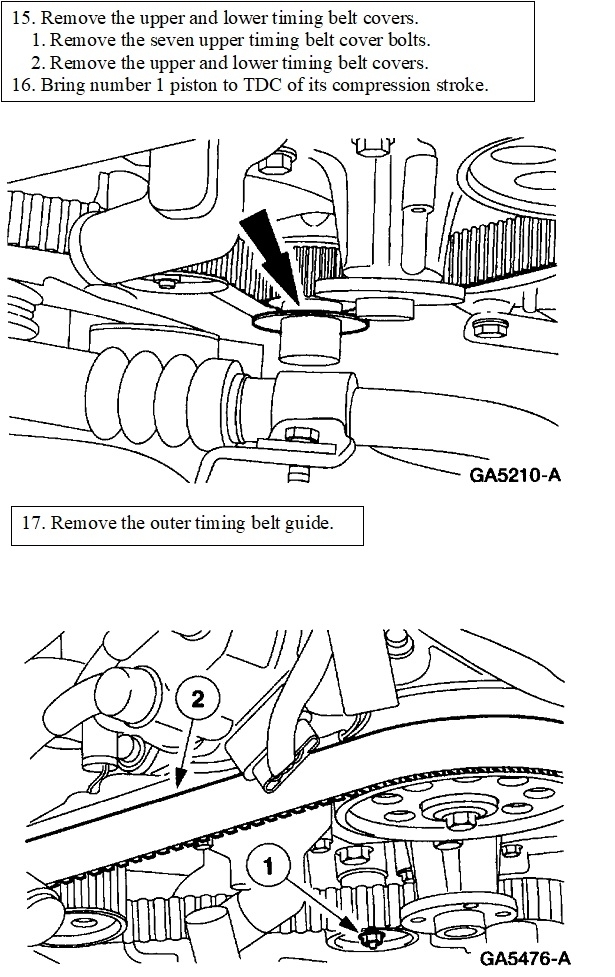 15. Remove the upper and lower timing belt covers.
1. Remove the seven upper timing belt cover bolts.
2. Remove the upper and lower timing belt covers.
16. Bring number 1 piston to TDC of its compression stroke.

GA5210-A

17. Remove the outer timing belt guide.

2

1

GA5476-A