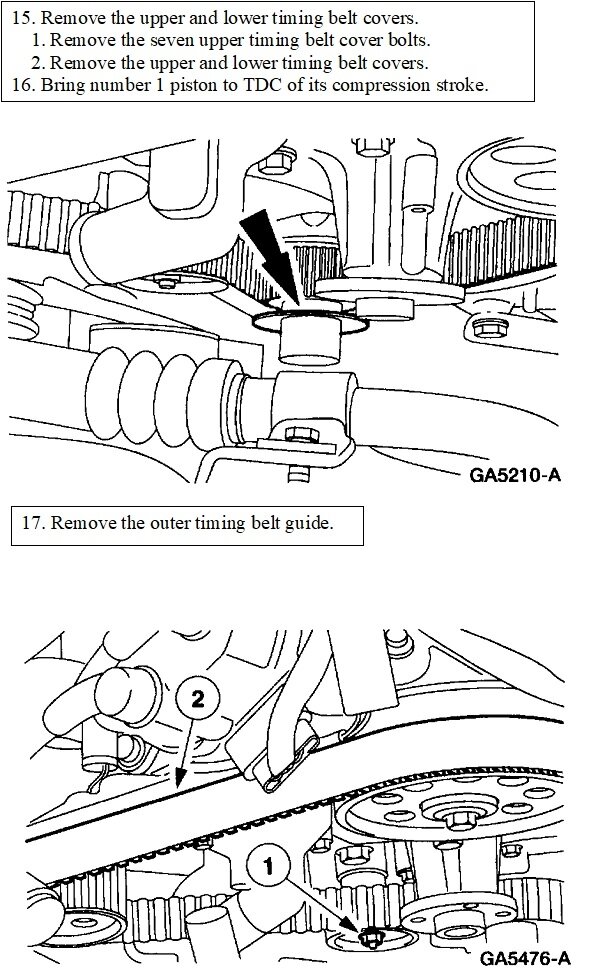 15. Remove the upper and lower timing belt covers.
1. Remove the seven upper timing belt cover bolts.
2. Remove the upper and lower timing belt covers.
16. Bring number 1 piston to TDC of its compression stroke.

GA5210-A

17. Remove the outer timing belt guide.

2

1

GA5476-A