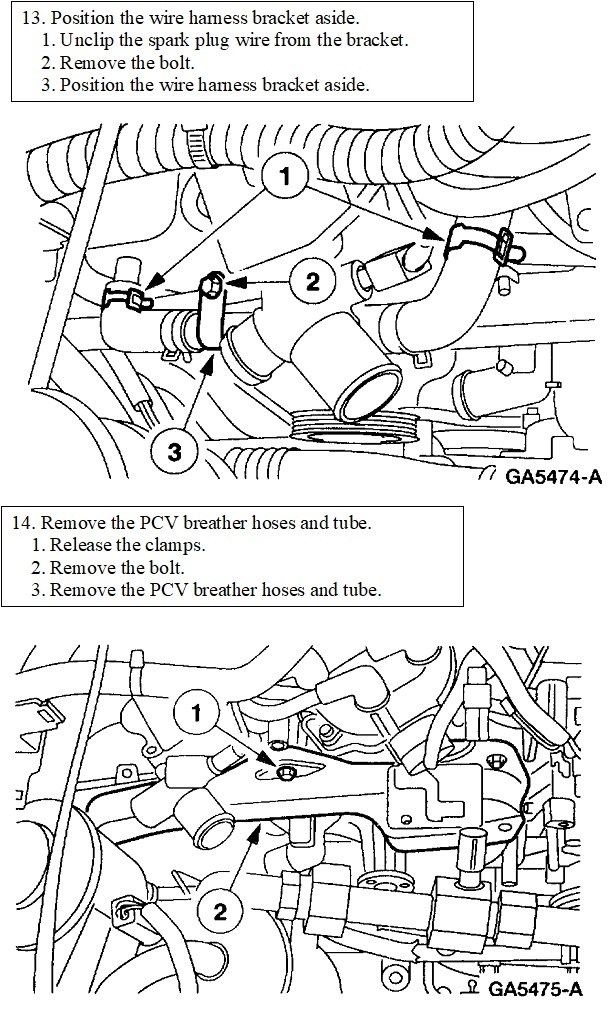 13. Position the wire harness bracket aside.
1. Unclip the spark plug wire from the bracket.
2. Remove the bolt.
3. Position the wire harness bracket aside.

1
2
3
GA5474-A

14. Remove the PCV breather hoses and tube.
1. Release the clamps.
2. Remove the bolt.
3. Remove the PCV breather hoses and tube.

1
2
GA5475-A