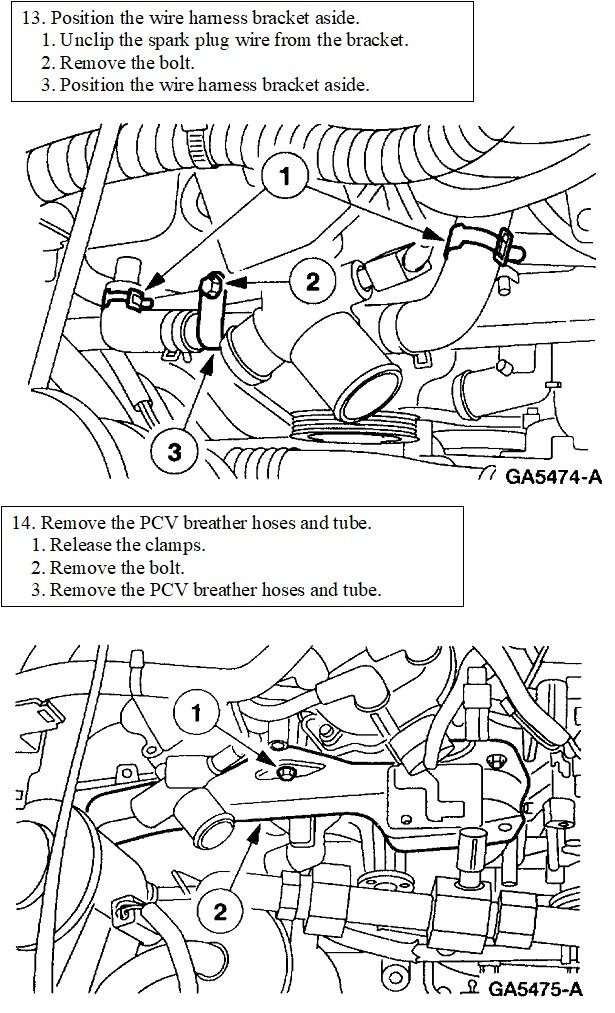 13. Position the wire harness bracket aside.
1. Unclip the spark plug wire from the bracket.
2. Remove the bolt.
3. Position the wire harness bracket aside.

1
2
3
GA5474-A

14. Remove the PCV breather hoses and tube.
1. Release the clamps.
2. Remove the bolt.
3. Remove the PCV breather hoses and tube.

1
2
GA5475-A