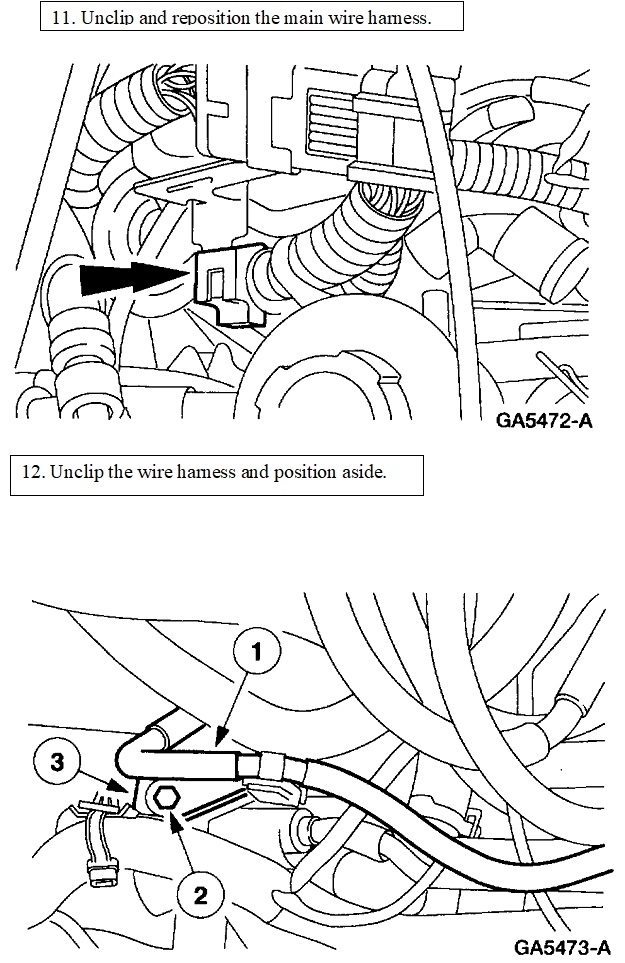 11. Unclip and reposition the main wire harness.

GA5472-A

12. Unclip the wire harness and position aside.

1

3

2

GA5473-A