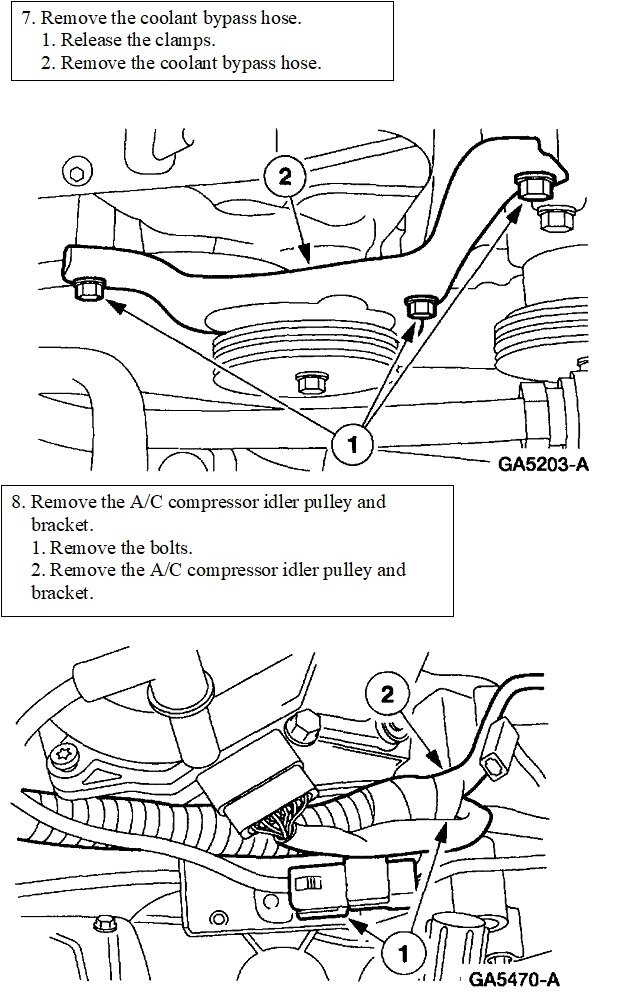 7. Remove the coolant bypass hose.
1. Release the clamps.
2. Remove the coolant bypass hose.

2

1

GA5203-A

8. Remove the A/C compressor idler pulley and bracket.
1. Remove the bolts.
2. Remove the A/C compressor idler pulley and bracket.

2

1

GA5470-A