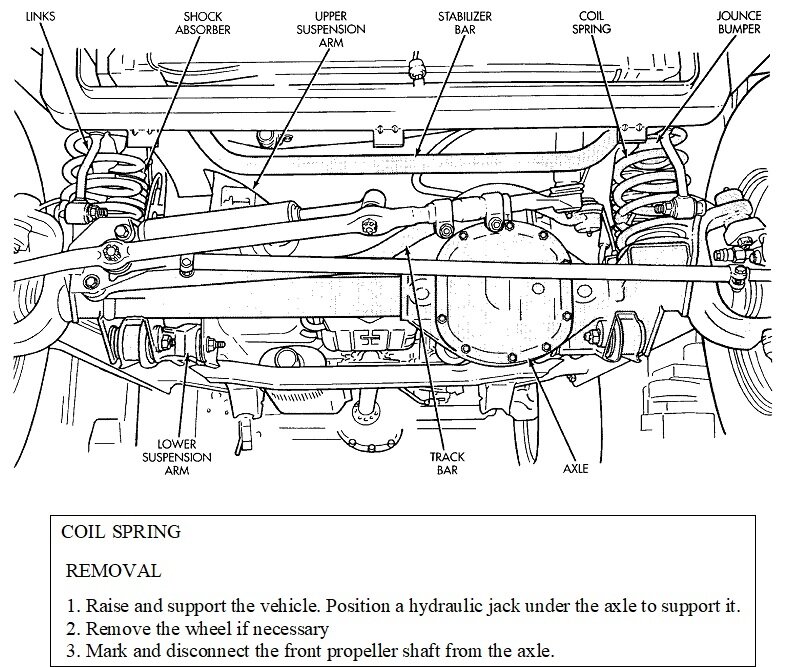 LINKS

SHOCK ABSORBER

UPPER SUSPENSION ARM

STABILIZER BAR

COIL SPRING

JOUNCE BUMPER

LOWER SUSPENSION ARM

TRACK BAR

AXLE

COIL SPRING

REMOVAL

1. Raise and support the vehicle. Position a hydraulic jack under the axle to support it.
2. Remove the wheel if necessary
3. Mark and disconnect the front propeller shaft from the axle.