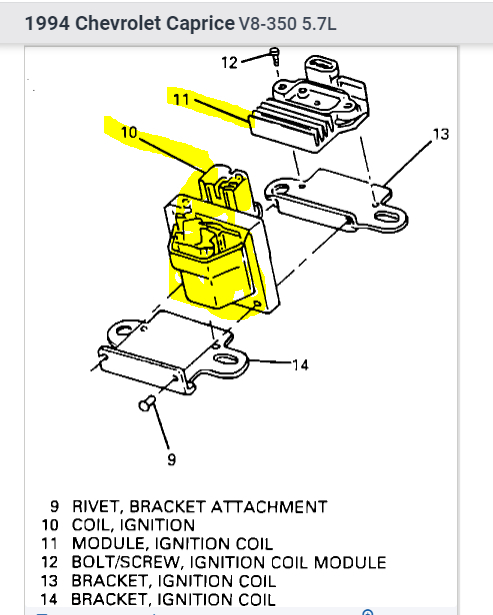 1994 Chevrolet Caprice V8-350 5.7L

12
11
10
13
14
9

9 RIVET, BRACKET ATTACHMENT
10 COIL, IGNITION
11 MODULE, IGNITION COIL
12 BOLT/SCREW, IGNITION COIL MODULE
13 BRACKET, IGNITION COIL
14 BRACKET, IGNITION COIL