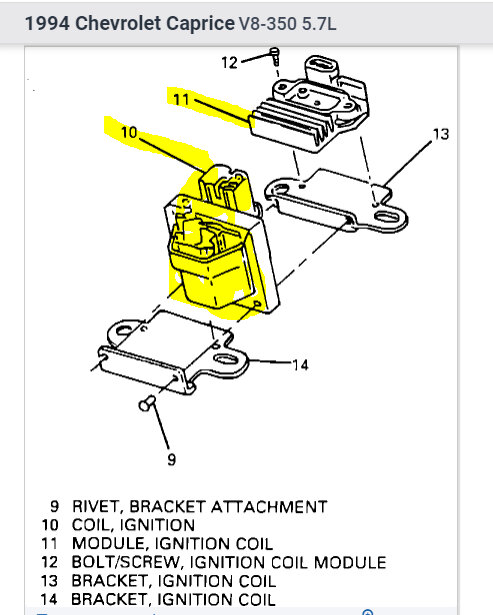 1994 Chevrolet Caprice V8-350 5.7L

12

11

10

13

14

9

9 RIVET, BRACKET ATTACHMENT
10 COIL, IGNITION
11 MODULE, IGNITION COIL
12 BOLT/SCREW, IGNITION COIL MODULE
13 BRACKET, IGNITION COIL
14 BRACKET, IGNITION COIL