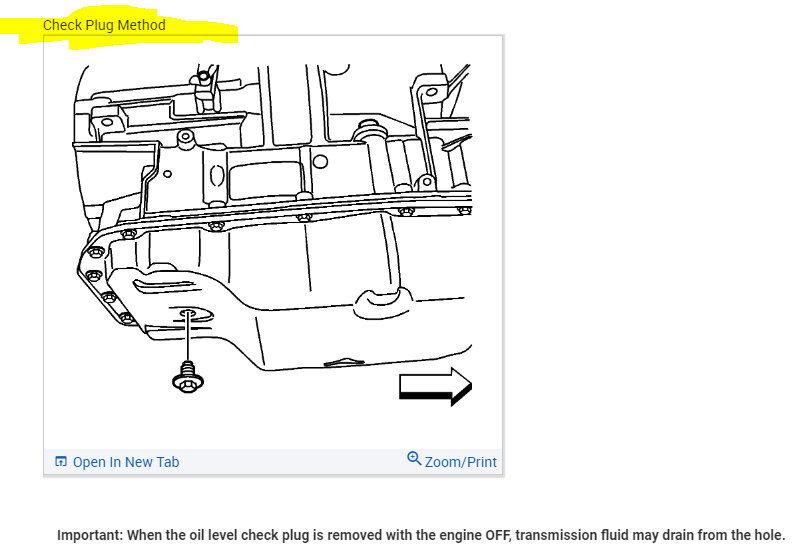 Check Plug Method

Open In New Tab

Zoom/Print

Important: When the oil level check plug is removed with the engine OFF, transmission fluid may drain from the hole.