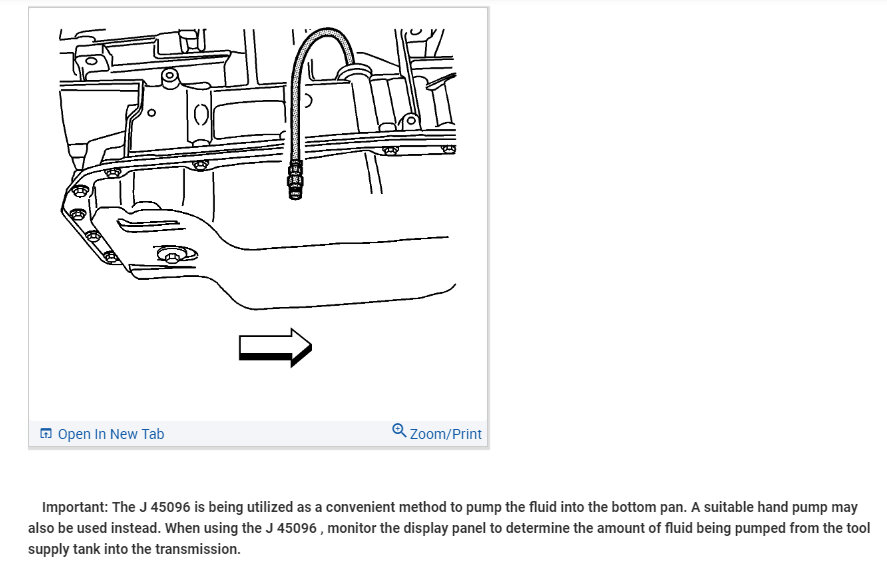 Open In New Tab

Zoom/Print

Important: The J 45096 is being utilized as a convenient method to pump the fluid into the bottom pan. A suitable hand pump may also be used instead. When using the J 45096 , monitor the display panel to determine the amount of fluid being pumped from the tool supply tank into the transmission.