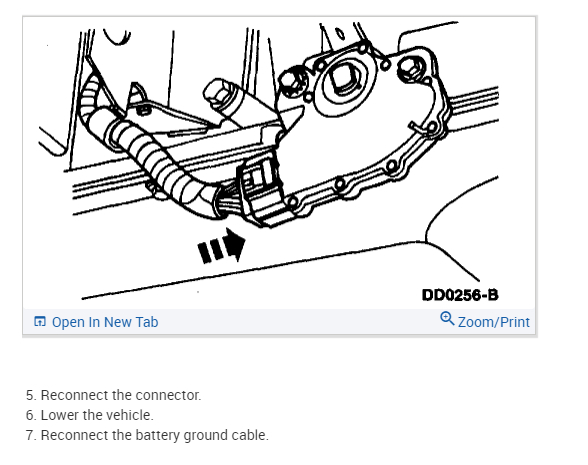 DD0256-B

Open In New Tab

Zoom/Print

5. Reconnect the connector.
6. Lower the vehicle.
7. Reconnect the battery ground cable.