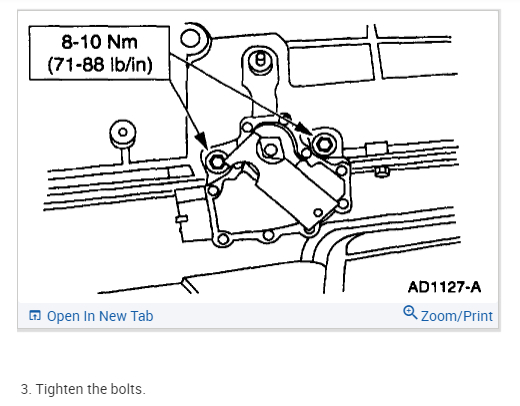 8-10 Nm
(71-88 lb/in)

AD1127-A

Open In New Tab

Zoom/Print

3. Tighten the bolts.