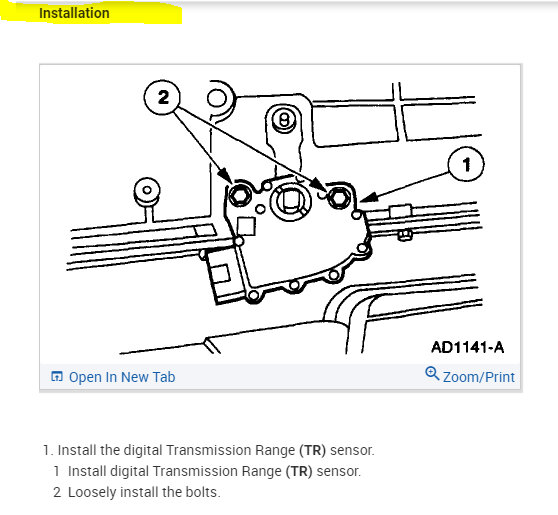 Installation

2

1

AD1141-A

Open In New Tab

Zoom/Print

1. Install the digital Transmission Range (TR) sensor.

1 Install digital Transmission Range (TR) sensor.

2 Loosely install the bolts.