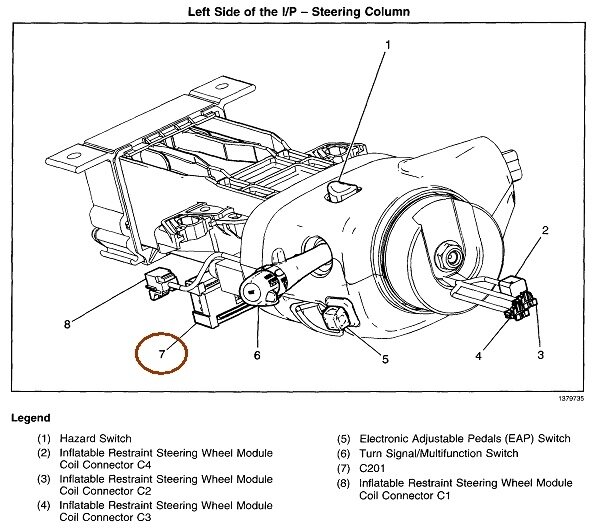 Left Side of the I/P – Steering Column

1
2
8
7
6
5
4
3

1379735

Legend

(1) Hazard Switch
(2) Inflatable Restraint Steering Wheel Module Coil Connector C4
(3) Inflatable Restraint Steering Wheel Module Coil Connector C2
(4) Inflatable Restraint Steering Wheel Module Coil Connector C3

(5) Electronic Adjustable Pedals (EAP) Switch
(6) Turn Signal/Multifunction Switch
(7) C201
(8) Inflatable Restraint Steering Wheel Module Coil Connector C1