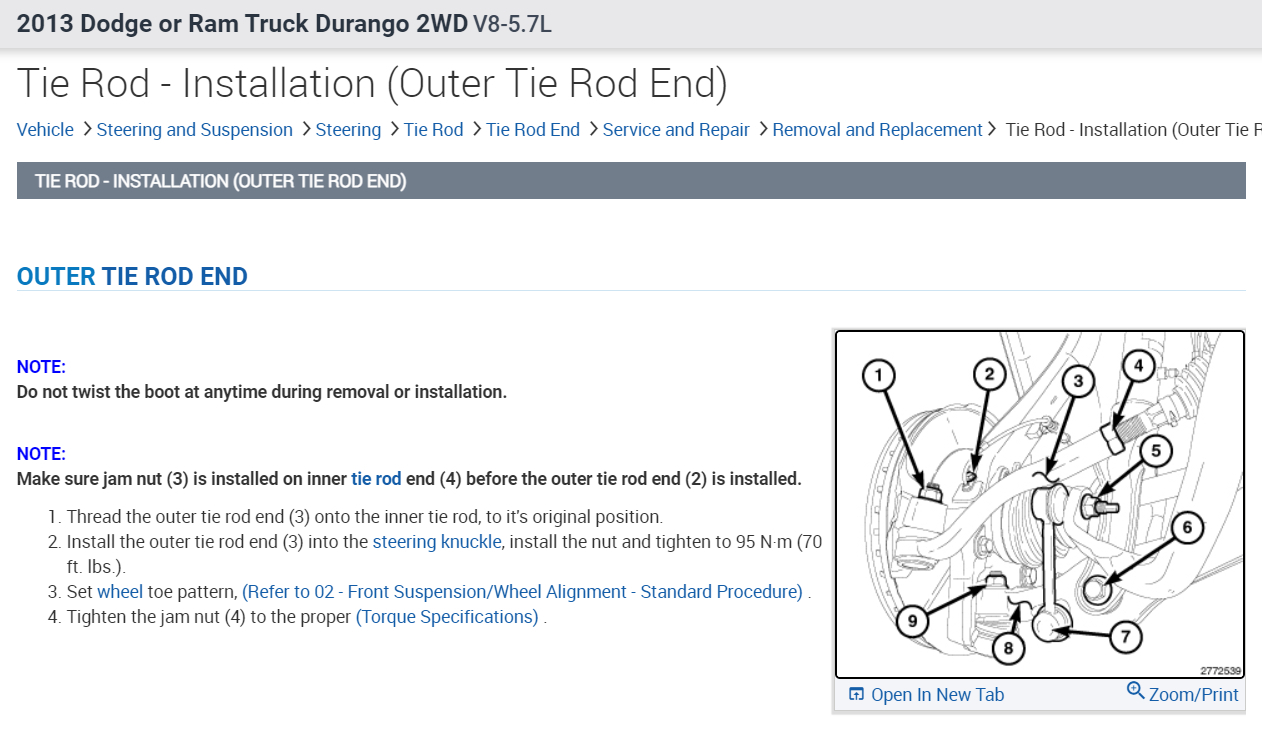 2013 Dodge or Ram Truck Durango 2WD V8-5.7L

Tie Rod - Installation (Outer Tie Rod End)

Vehicle > Steering and Suspension > Steering > Tie Rod > Tie Rod End > Service and Repair > Removal and Replacement > Tie Rod - Installation (Outer Tie R

TIE ROD - INSTALLATION (OUTER TIE ROD END)

OUTER TIE ROD END

NOTE:
Do not twist the boot at anytime during removal or installation.

NOTE:
Make sure jam nut (3) is installed on inner tie rod end (4) before the outer tie rod end (2) is installed.

1. Thread the outer tie rod end (3) onto the inner tie rod, to it's original position.
2. Install the outer tie rod end (3) into the steering knuckle, install the nut and tighten to 95 N·m (70 ft. lbs.).
3. Set wheel toe pattern, (Refer to 02 - Front Suspension/Wheel Alignment - Standard Procedure) .
4. Tighten the jam nut (4) to the proper (Torque Specifications) .

1
2
3
4
5
6
7
8
9
2772539

Open In New Tab
Zoom/Print