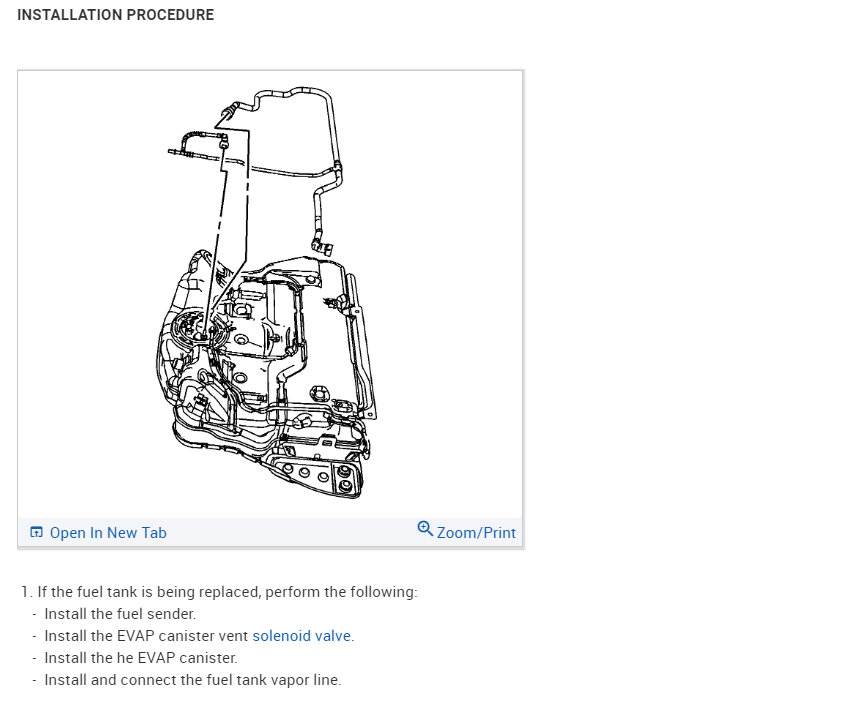 INSTALLATION PROCEDURE

Open In New Tab

Zoom/Print

1. If the fuel tank is being replaced, perform the following:
- Install the fuel sender.
- Install the EVAP canister vent solenoid valve.
- Install the he EVAP canister.
- Install and connect the fuel tank vapor line.