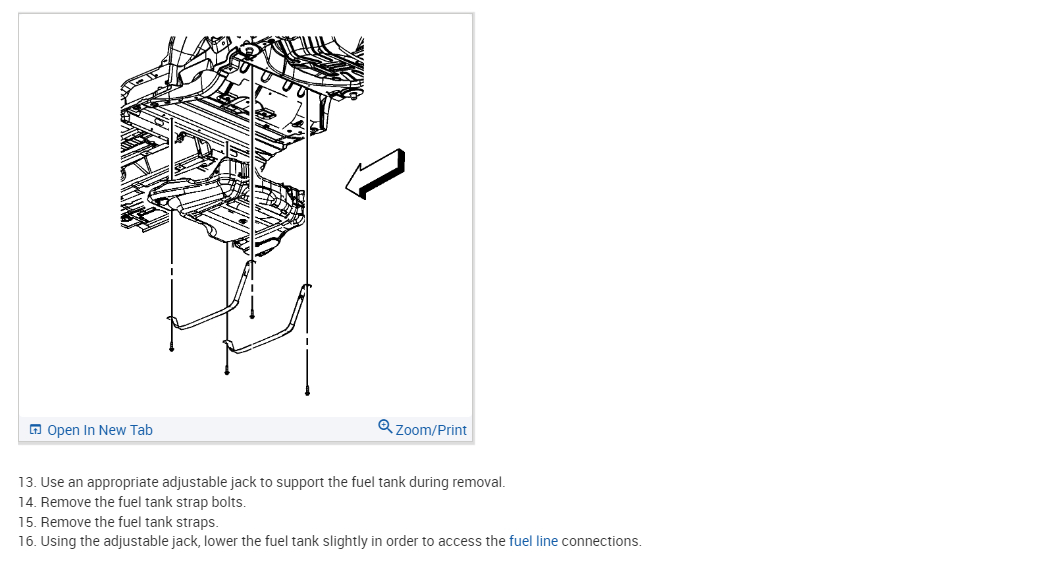 Open In New Tab
Zoom/Print

13. Use an appropriate adjustable jack to support the fuel tank during removal.
14. Remove the fuel tank strap bolts.
15. Remove the fuel tank straps.
16. Using the adjustable jack, lower the fuel tank slightly in order to access the fuel line connections.