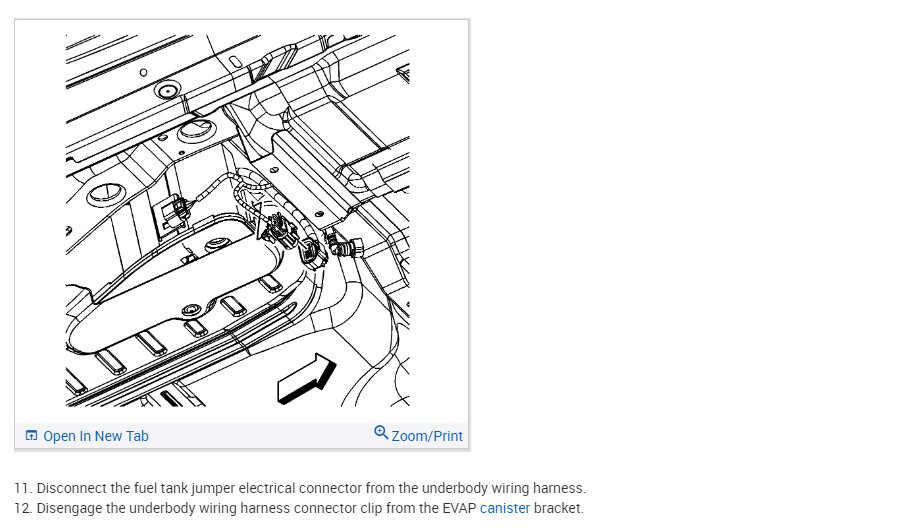 Open In New Tab
Zoom/Print

11. Disconnect the fuel tank jumper electrical connector from the underbody wiring harness.
12. Disengage the underbody wiring harness connector clip from the EVAP canister bracket.