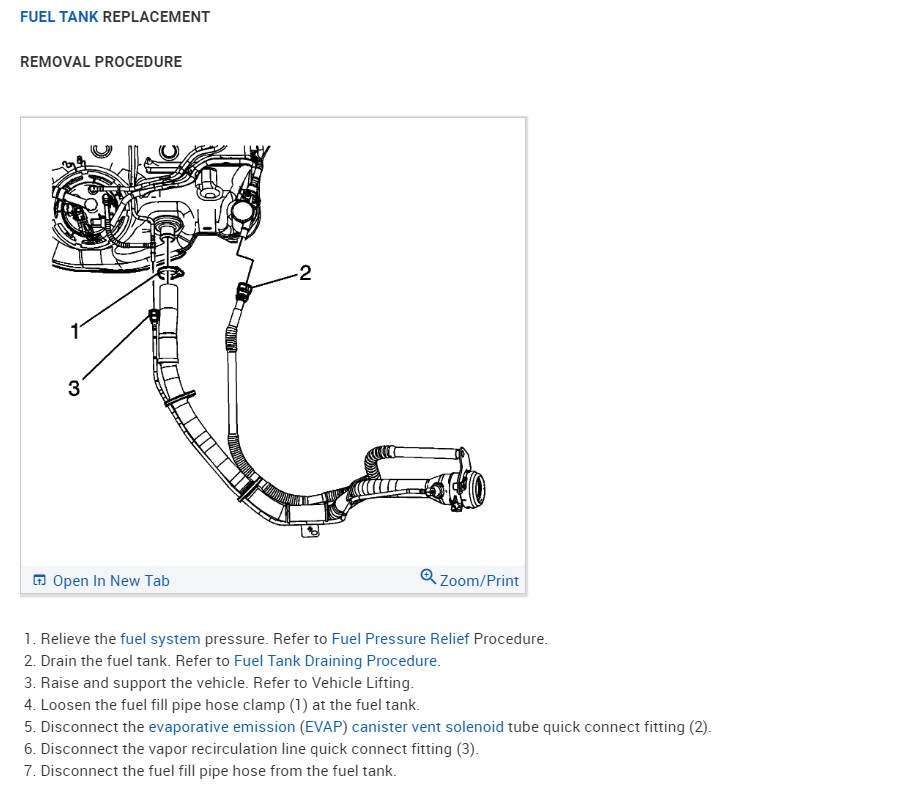 FUEL TANK REPLACEMENT

REMOVAL PROCEDURE

2
1
3

Open In New Tab
Zoom/Print

1. Relieve the fuel system pressure. Refer to Fuel Pressure Relief Procedure.
2. Drain the fuel tank. Refer to Fuel Tank Draining Procedure.
3. Raise and support the vehicle. Refer to Vehicle Lifting.
4. Loosen the fuel fill pipe hose clamp (1) at the fuel tank.
5. Disconnect the evaporative emission (EVAP) canister vent solenoid tube quick connect fitting (2).
6. Disconnect the vapor recirculation line quick connect fitting (3).
7. Disconnect the fuel fill pipe hose from the fuel tank.