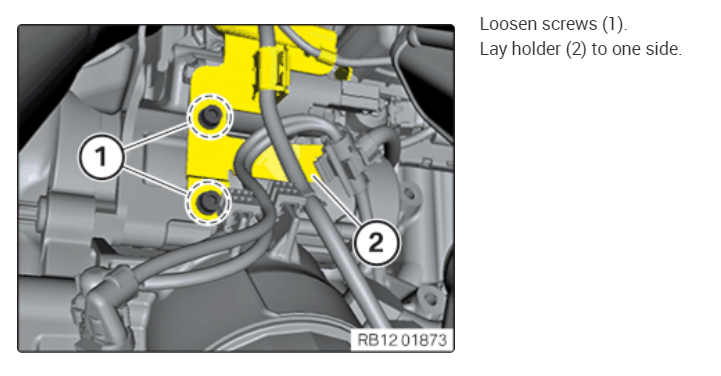 1
2
RB12 01873

Loosen screws (1).
Lay holder (2) to one side.