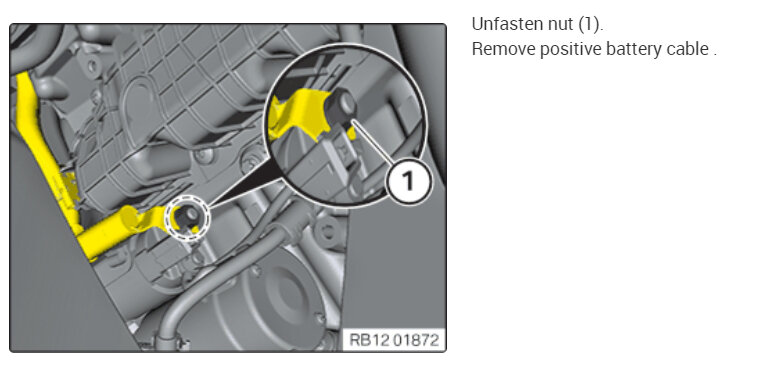 1

RB12 01872

Unfasten nut (1).
Remove positive battery cable .