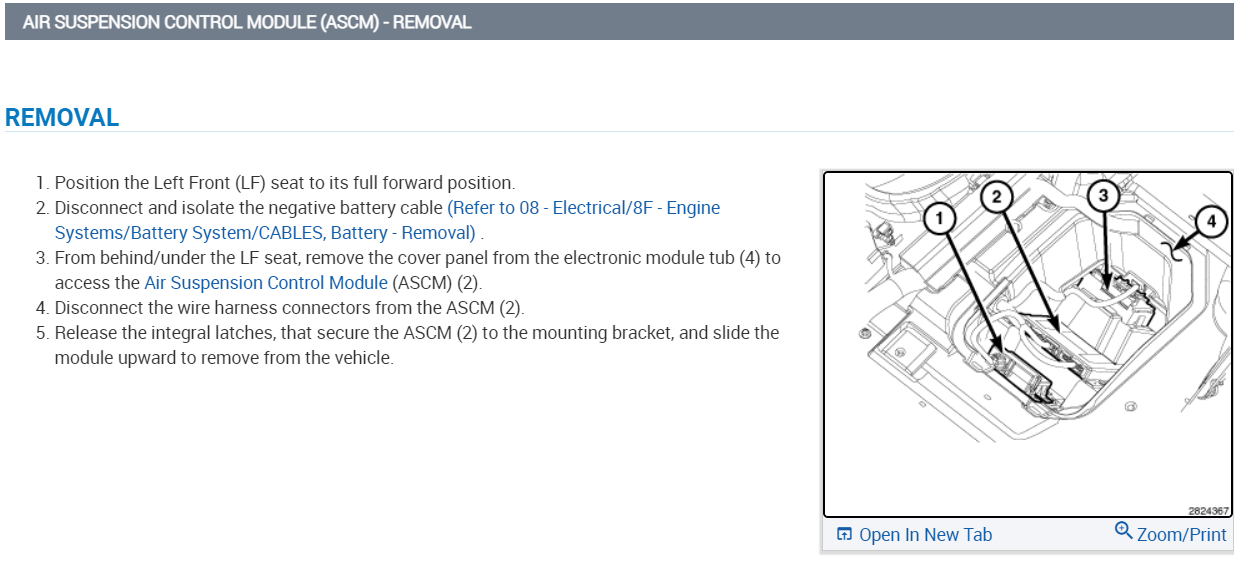 AIR SUSPENSION CONTROL MODULE (ASCM) - REMOVAL

REMOVAL

1. Position the Left Front (LF) seat to its full forward position.
2. Disconnect and isolate the negative battery cable (Refer to 08 - Electrical/8F - Engine Systems/Battery System/CABLES, Battery - Removal) .
3. From behind/under the LF seat, remove the cover panel from the electronic module tub (4) to access the Air Suspension Control Module (ASCM) (2).
4. Disconnect the wire harness connectors from the ASCM (2).
5. Release the integral latches, that secure the ASCM (2) to the mounting bracket, and slide the module upward to remove from the vehicle.

1
2
3
4
2824367

Open In New Tab
Zoom/Print