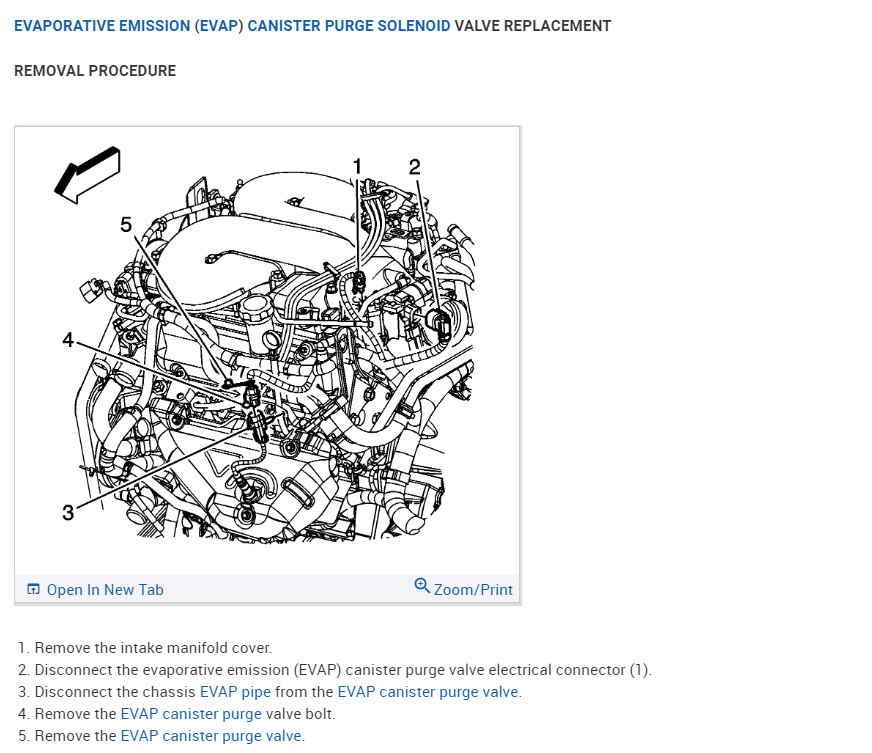 EVAPORATIVE EMISSION (EVAP) CANISTER PURGE SOLENOID VALVE REPLACEMENT

REMOVAL PROCEDURE

1
2
5
4
3

Open In New Tab
Zoom/Print

1. Remove the intake manifold cover.
2. Disconnect the evaporative emission (EVAP) canister purge valve electrical connector (1).
3. Disconnect the chassis EVAP pipe from the EVAP canister purge valve.
4. Remove the EVAP canister purge valve bolt.
5. Remove the EVAP canister purge valve.