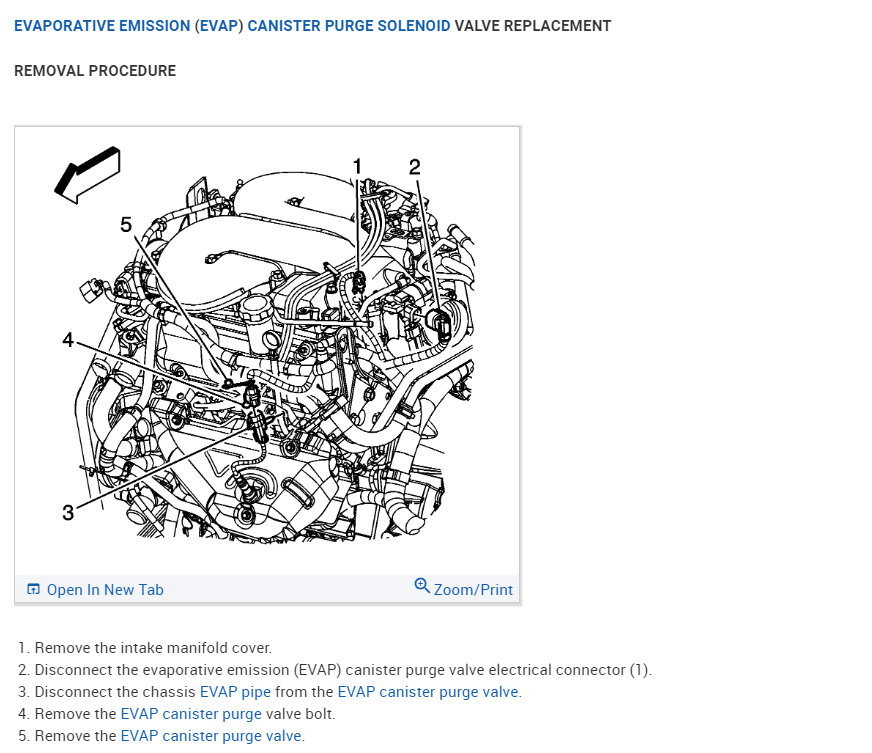 EVAPORATIVE EMISSION (EVAP) CANISTER PURGE SOLENOID VALVE REPLACEMENT

REMOVAL PROCEDURE

1
2
5
4
3

Open In New Tab
Zoom/Print

1. Remove the intake manifold cover.
2. Disconnect the evaporative emission (EVAP) canister purge valve electrical connector (1).
3. Disconnect the chassis EVAP pipe from the EVAP canister purge valve.
4. Remove the EVAP canister purge valve bolt.
5. Remove the EVAP canister purge valve.