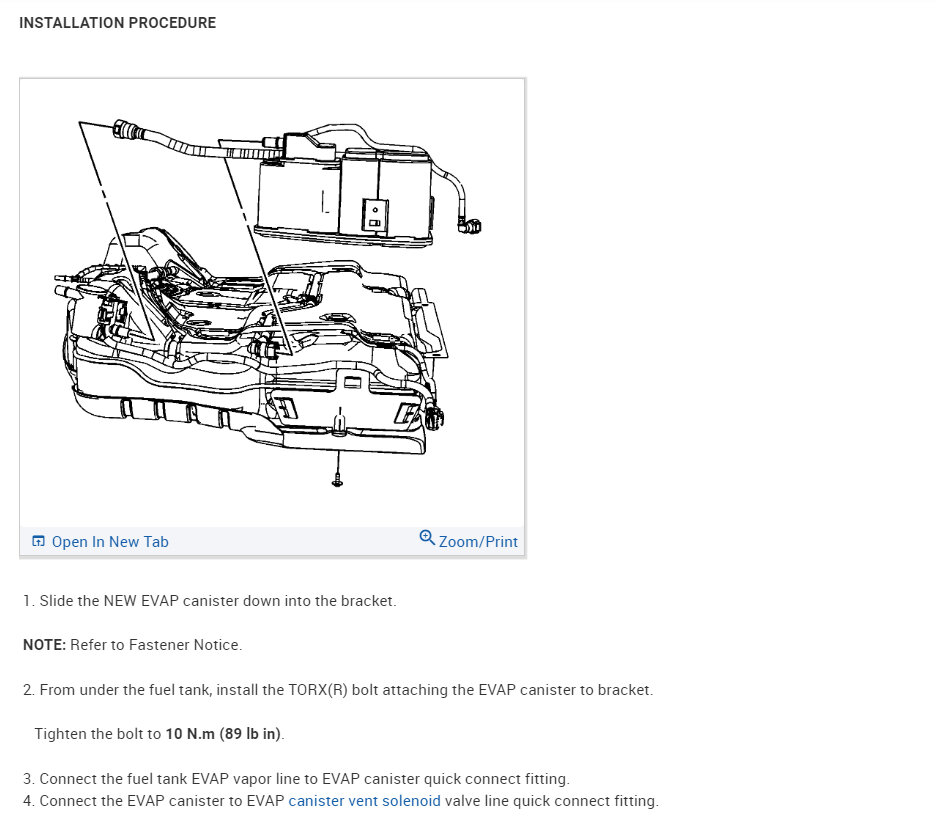 INSTALLATION PROCEDURE

Open In New Tab

Zoom/Print

1. Slide the NEW EVAP canister down into the bracket.

NOTE: Refer to Fastener Notice.

2. From under the fuel tank, install the TORX(R) bolt attaching the EVAP canister to bracket.

Tighten the bolt to 10 N.m (89 lb in).

3. Connect the fuel tank EVAP vapor line to EVAP canister quick connect fitting.
4. Connect the EVAP canister to EVAP canister vent solenoid valve line quick connect fitting.