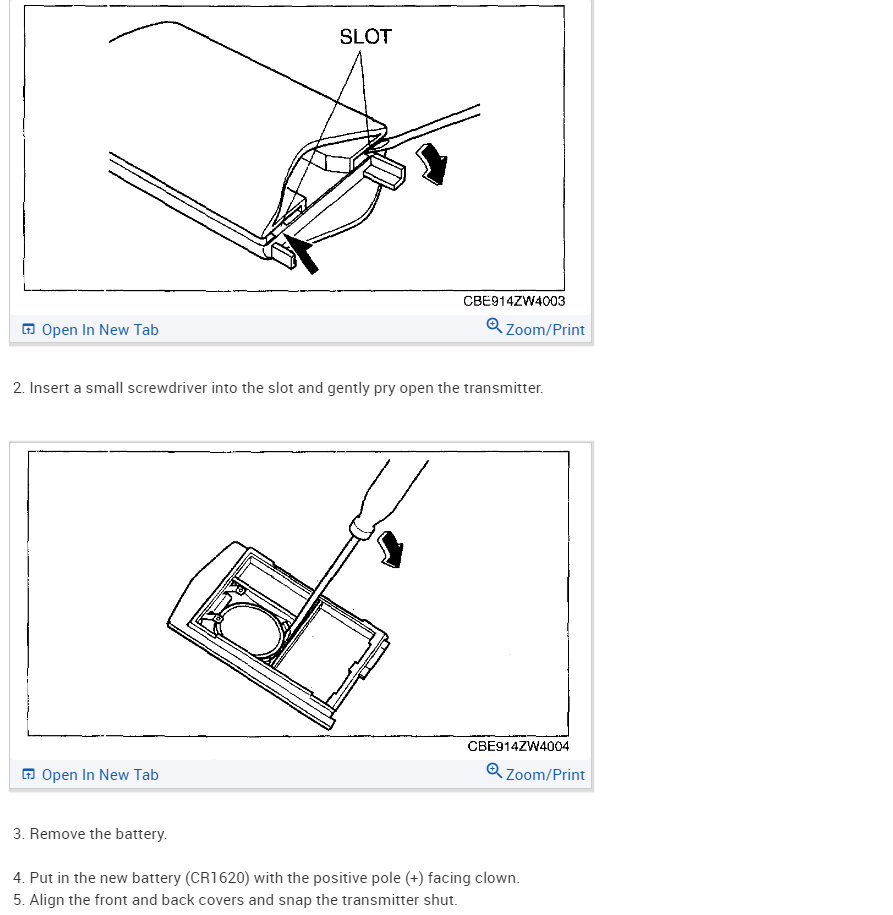 SLOT

CBE914ZW4003

Open In New Tab

Zoom/Print

2. Insert a small screwdriver into the slot and gently pry open the transmitter.

CBE914ZW4004

Open In New Tab

Zoom/Print

3. Remove the battery.

4. Put in the new battery (CR1620) with the positive pole (+) facing clown.
5. Align the front and back covers and snap the transmitter shut.