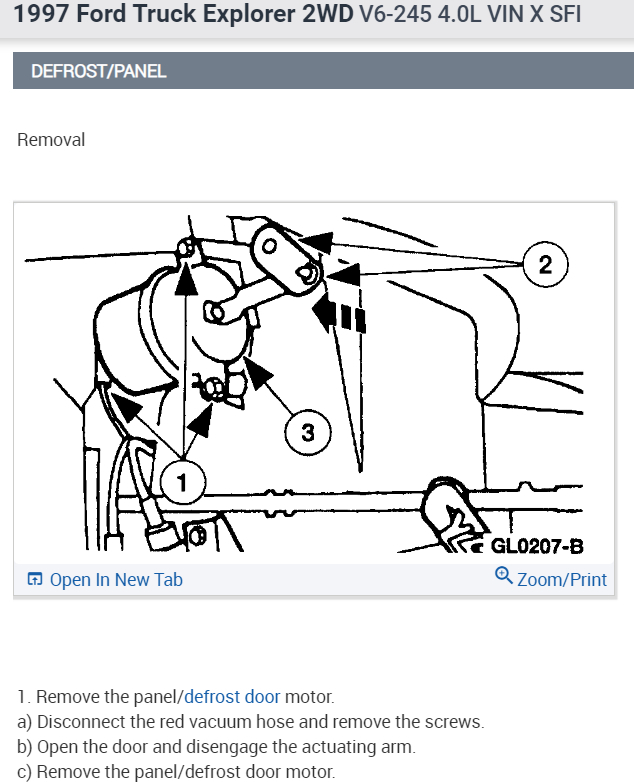 1997 Ford Truck Explorer 2WD V6-245 4.0L VIN X SFI

DEFROST/PANEL

Removal

2

3

1

GL0207-B

Open In New Tab

Zoom/Print

1. Remove the panel/defrost door motor.
a) Disconnect the red vacuum hose and remove the screws.
b) Open the door and disengage the actuating arm.
c) Remove the panel/defrost door motor.