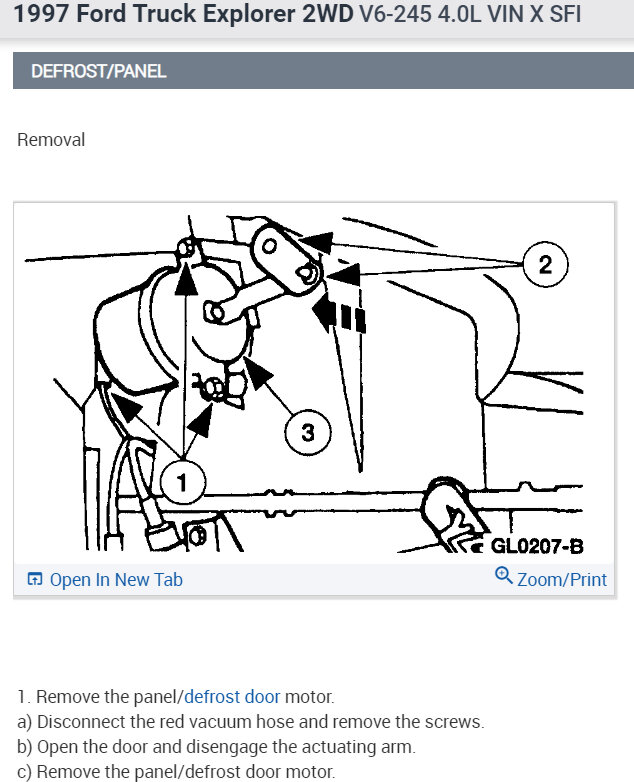 1997 Ford Truck Explorer 2WD V6-245 4.0L VIN X SFI

DEFROST/PANEL

Removal

2

3

1

GL0207-B

Open In New Tab

Zoom/Print

1. Remove the panel/defrost door motor.
a) Disconnect the red vacuum hose and remove the screws.
b) Open the door and disengage the actuating arm.
c) Remove the panel/defrost door motor.