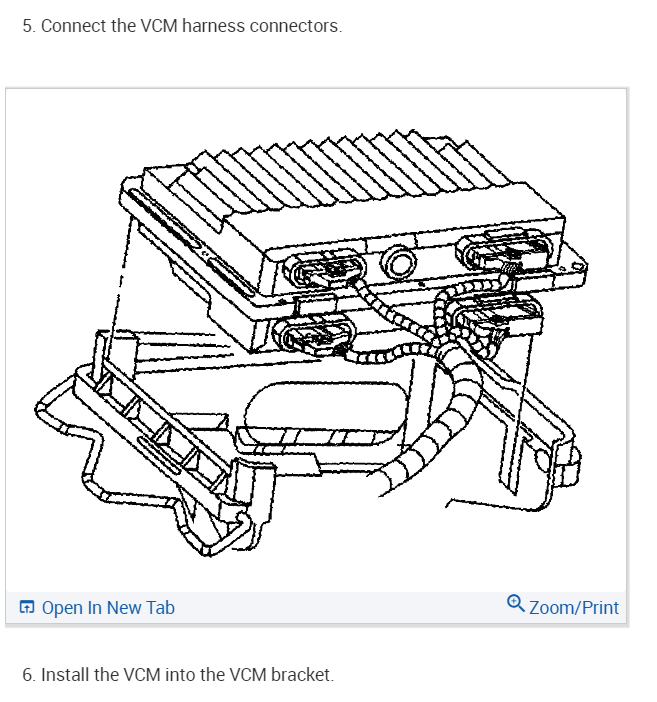 5. Connect the VCM harness connectors.

Open In New Tab

Zoom/Print

6. Install the VCM into the VCM bracket.