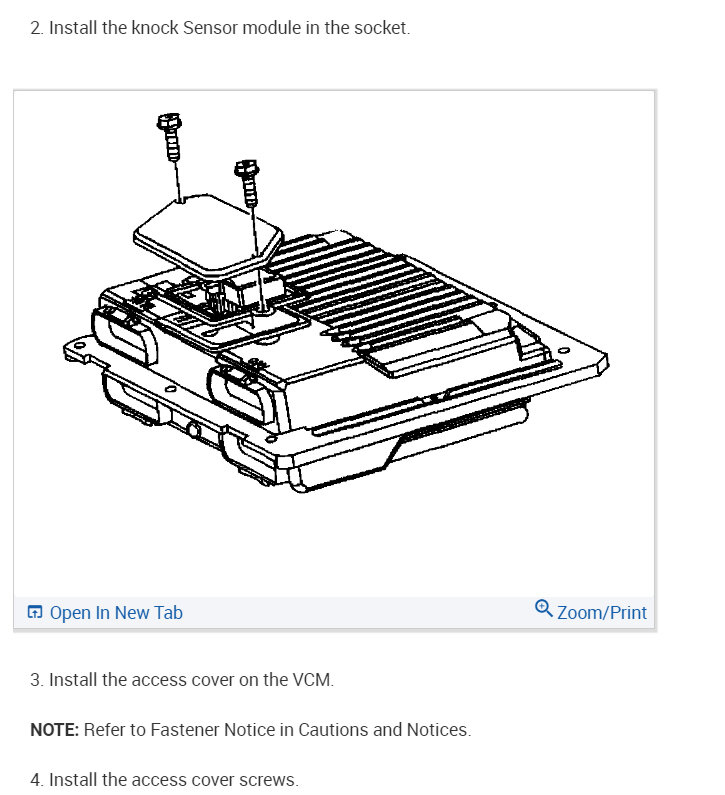 2. Install the knock Sensor module in the socket.

Open In New Tab

Zoom/Print

3. Install the access cover on the VCM.

NOTE: Refer to Fastener Notice in Cautions and Notices.

4. Install the access cover screws.