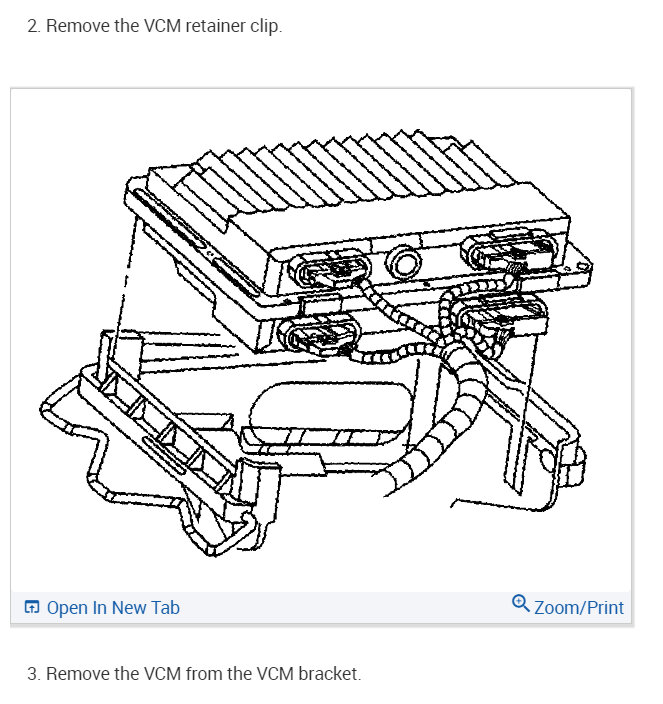 2. Remove the VCM retainer clip.

Open In New Tab

Zoom/Print

3. Remove the VCM from the VCM bracket.