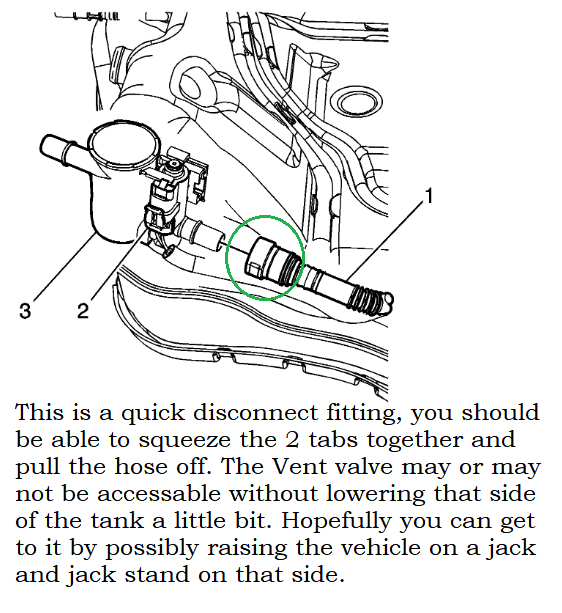 1

3

2

This is a quick disconnect fitting, you should be able to squeeze the 2 tabs together and pull the hose off. The Vent valve may or may not be accessable without lowering that side of the tank a little bit. Hopefully you can get to it by possibly raising the vehicle on a jack and jack stand on that side.