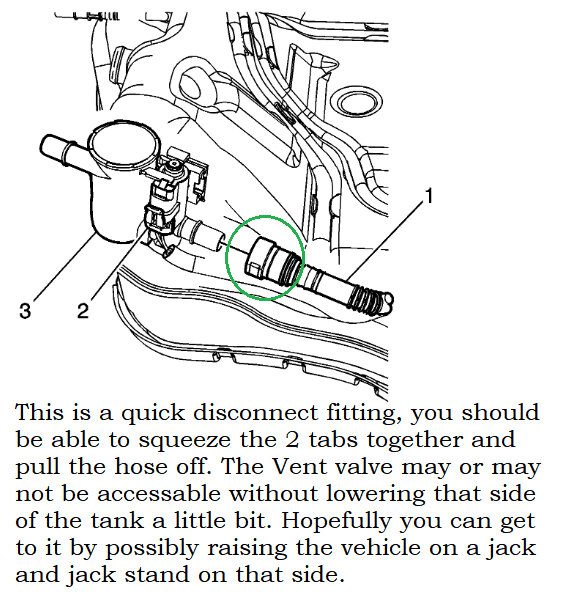 1

3

2

This is a quick disconnect fitting, you should be able to squeeze the 2 tabs together and pull the hose off. The Vent valve may or may not be accessable without lowering that side of the tank a little bit. Hopefully you can get to it by possibly raising the vehicle on a jack and jack stand on that side.