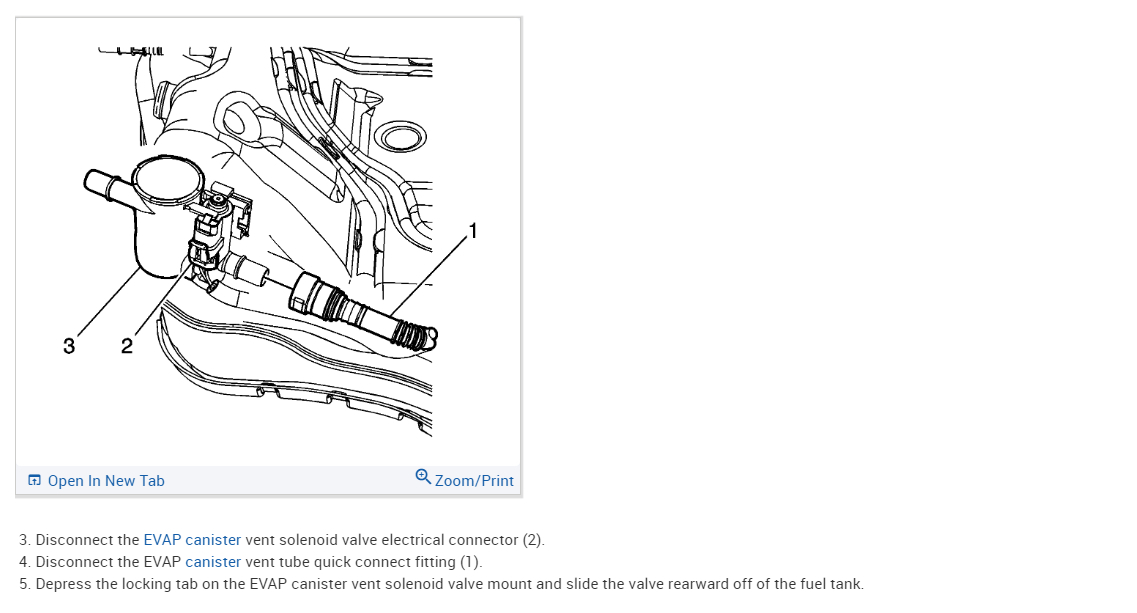 1

3

2

Open In New Tab

Zoom/Print

3. Disconnect the EVAP canister vent solenoid valve electrical connector (2).
4. Disconnect the EVAP canister vent tube quick connect fitting (1).
5. Depress the locking tab on the EVAP canister vent solenoid valve mount and slide the valve rearward off of the fuel tank.