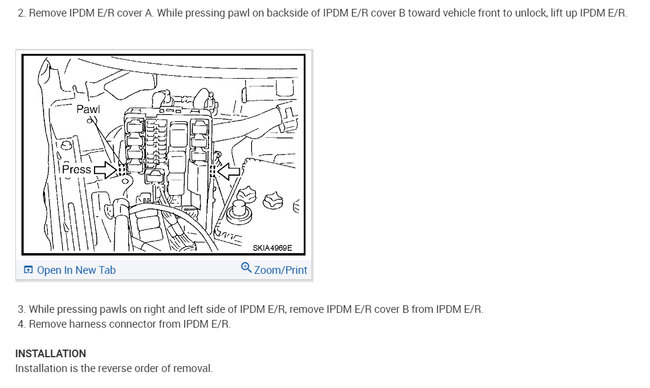 2. Remove IPDM E/R cover A. While pressing pawl on backside of IPDM E/R cover B toward vehicle front to unlock, lift up IPDM E/R.

Pawl

Press

SKIA4969E

Open In New Tab

Zoom/Print

3. While pressing pawls on right and left side of IPDM E/R, remove IPDM E/R cover B from IPDM E/R.
4. Remove harness connector from IPDM E/R.

INSTALLATION
Installation is the reverse order of removal.