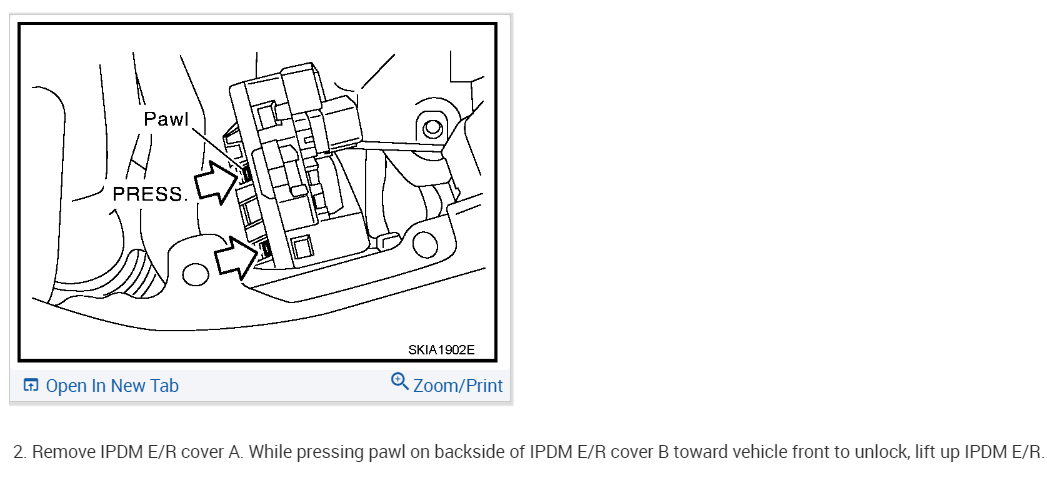 Pawl

PRESS.

SKIA1902E

Open In New Tab

Zoom/Print

2. Remove IPDM E/R cover A. While pressing pawl on backside of IPDM E/R cover B toward vehicle front to unlock, lift up IPDM E/R.