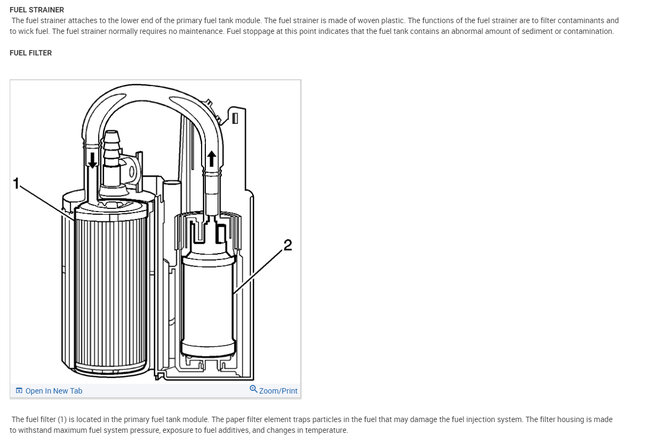 FUEL STRAINER

The fuel strainer attaches to the lower end of the primary fuel tank module. The fuel strainer is made of woven plastic. The functions of the fuel strainer are to filter contaminants and to wick fuel. The fuel strainer normally requires no maintenance. Fuel stoppage at this point indicates that the fuel tank contains an abnormal amount of sediment or contamination.

FUEL FILTER

1

2

Open In New Tab

Zoom/Print

The fuel filter (1) is located in the primary fuel tank module. The paper filter element traps particles in the fuel that may damage the fuel injection system. The filter housing is made to withstand maximum fuel system pressure, exposure to fuel additives, and changes in temperature.