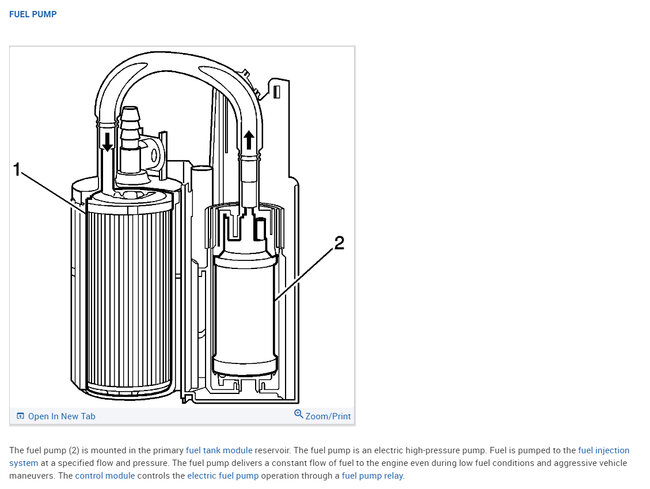 FUEL PUMP

1

2

Open In New Tab

Zoom/Print

The fuel pump (2) is mounted in the primary fuel tank module reservoir. The fuel pump is an electric high-pressure pump. Fuel is pumped to the fuel injection system at a specified flow and pressure. The fuel pump delivers a constant flow of fuel to the engine even during low fuel conditions and aggressive vehicle maneuvers. The control module controls the electric fuel pump operation through a fuel pump relay.