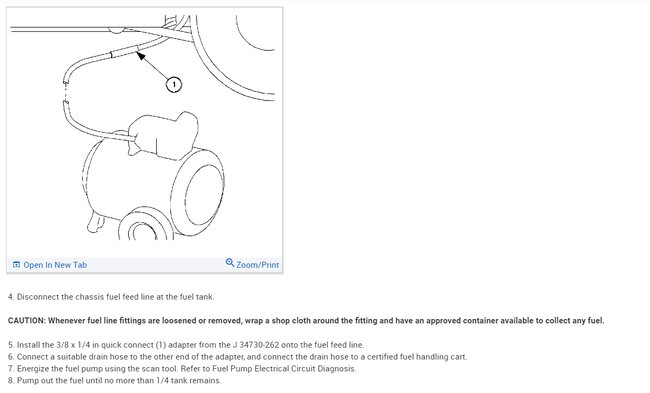 1

Open In New Tab

Zoom/Print

4. Disconnect the chassis fuel feed line at the fuel tank.

CAUTION: Whenever fuel line fittings are loosened or removed, wrap a shop cloth around the fitting and have an approved container available to collect any fuel.

5. Install the 3/8 x 1/4 in quick connect (1) adapter from the J 34730-262 onto the fuel feed line.
6. Connect a suitable drain hose to the other end of the adapter, and connect the drain hose to a certified fuel handling cart.
7. Energize the fuel pump using the scan tool. Refer to Fuel Pump Electrical Circuit Diagnosis.
8. Pump out the fuel until no more than 1/4 tank remains.