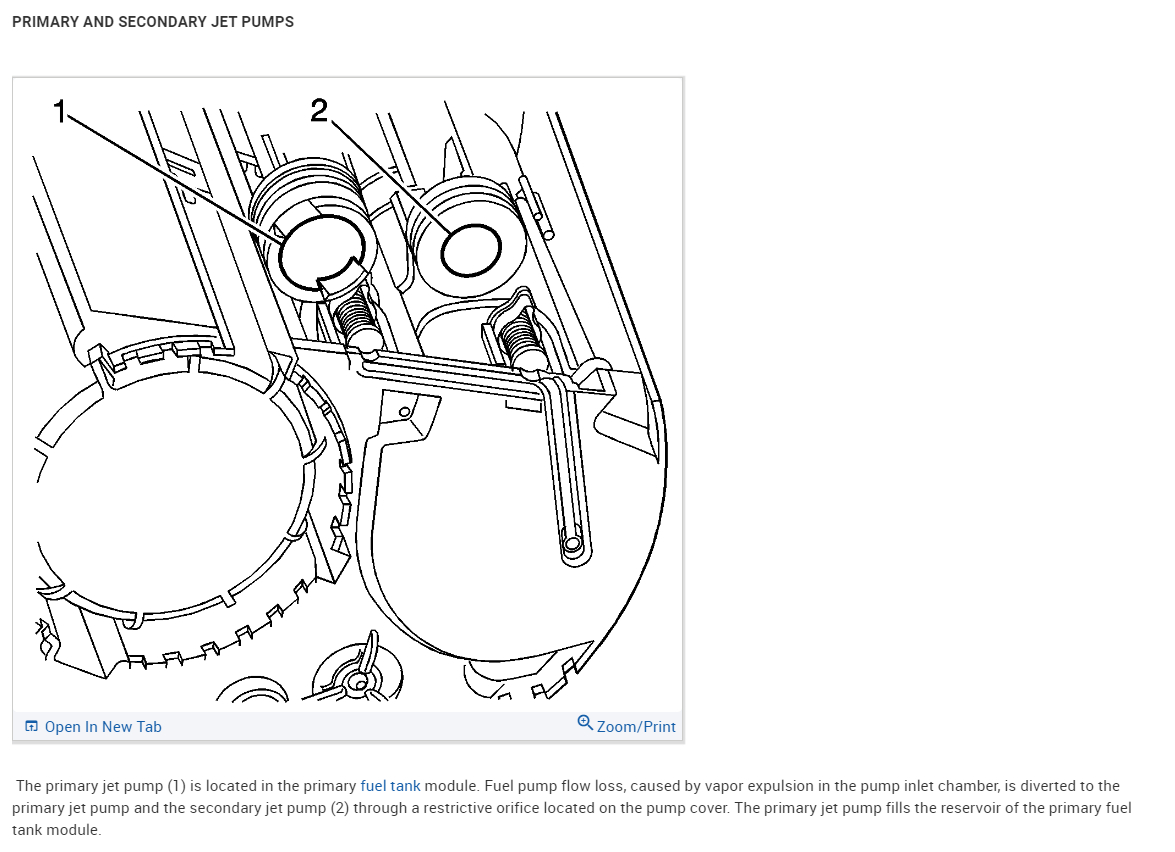 PRIMARY AND SECONDARY JET PUMPS

1

2

Open In New Tab

Zoom/Print

The primary jet pump (1) is located in the primary fuel tank module. Fuel pump flow loss, caused by vapor expulsion in the pump inlet chamber, is diverted to the primary jet pump and the secondary jet pump (2) through a restrictive orifice located on the pump cover. The primary jet pump fills the reservoir of the primary fuel tank module.