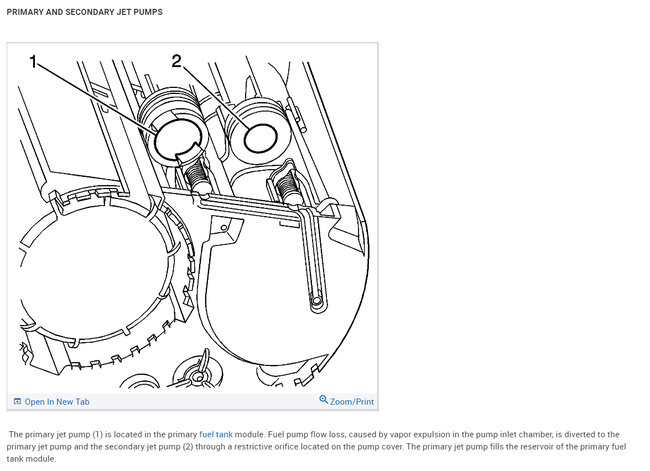 PRIMARY AND SECONDARY JET PUMPS

1

2

Open In New Tab

Zoom/Print

The primary jet pump (1) is located in the primary fuel tank module. Fuel pump flow loss, caused by vapor expulsion in the pump inlet chamber, is diverted to the primary jet pump and the secondary jet pump (2) through a restrictive orifice located on the pump cover. The primary jet pump fills the reservoir of the primary fuel tank module.